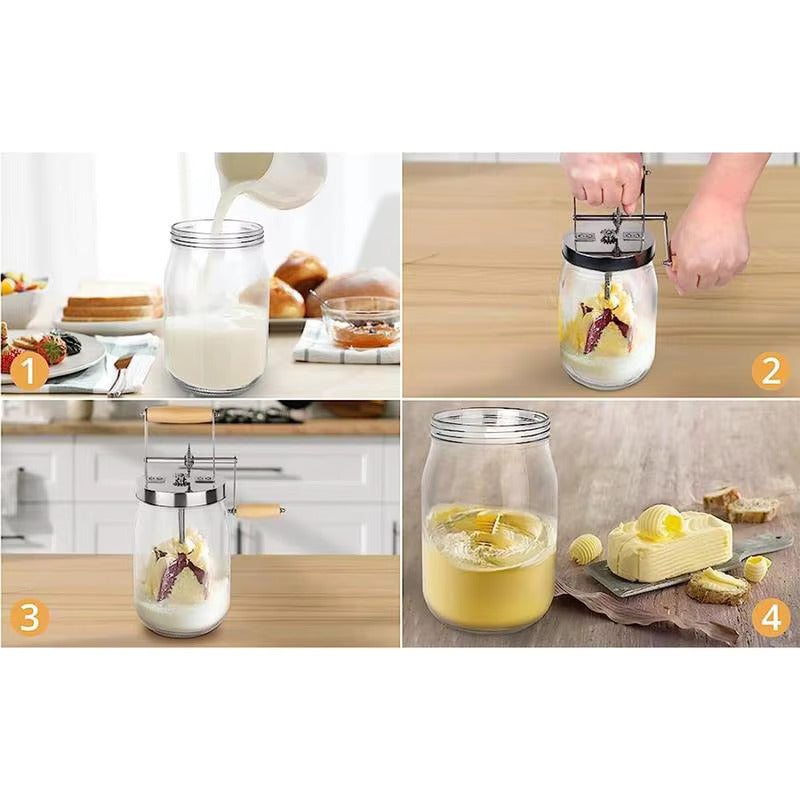 1
2
3
4