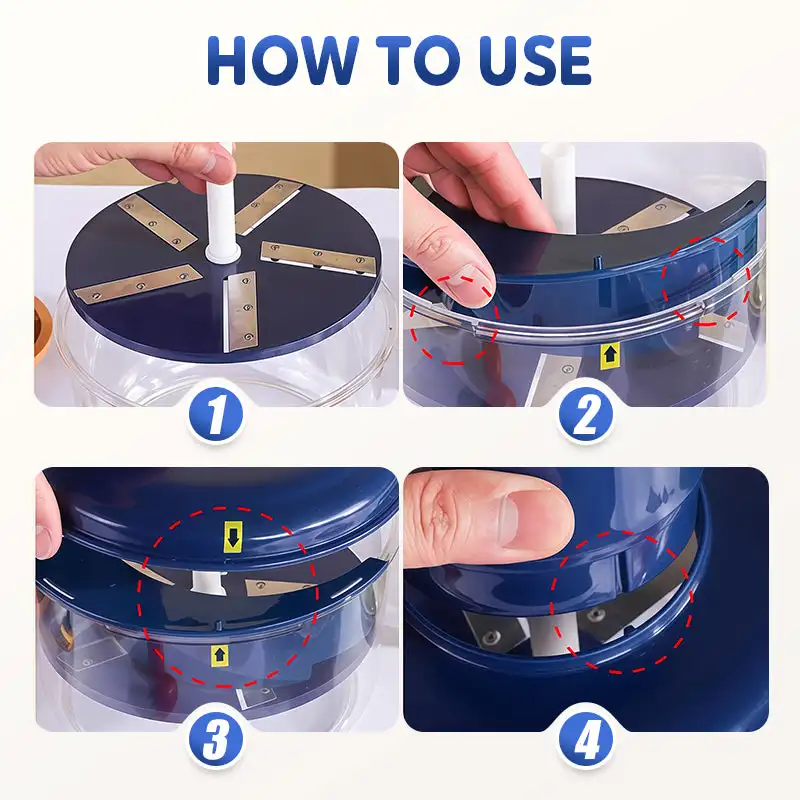 HOW TO USE

1

2

3

4