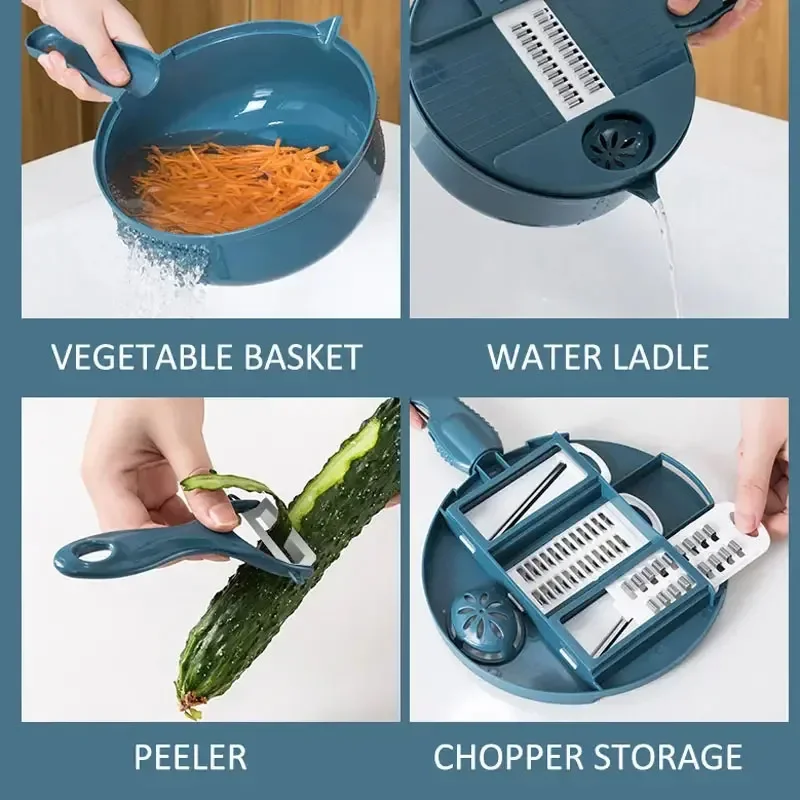 VEGETABLE BASKET

WATER LADLE

PEELER

CHOPPER STORAGE